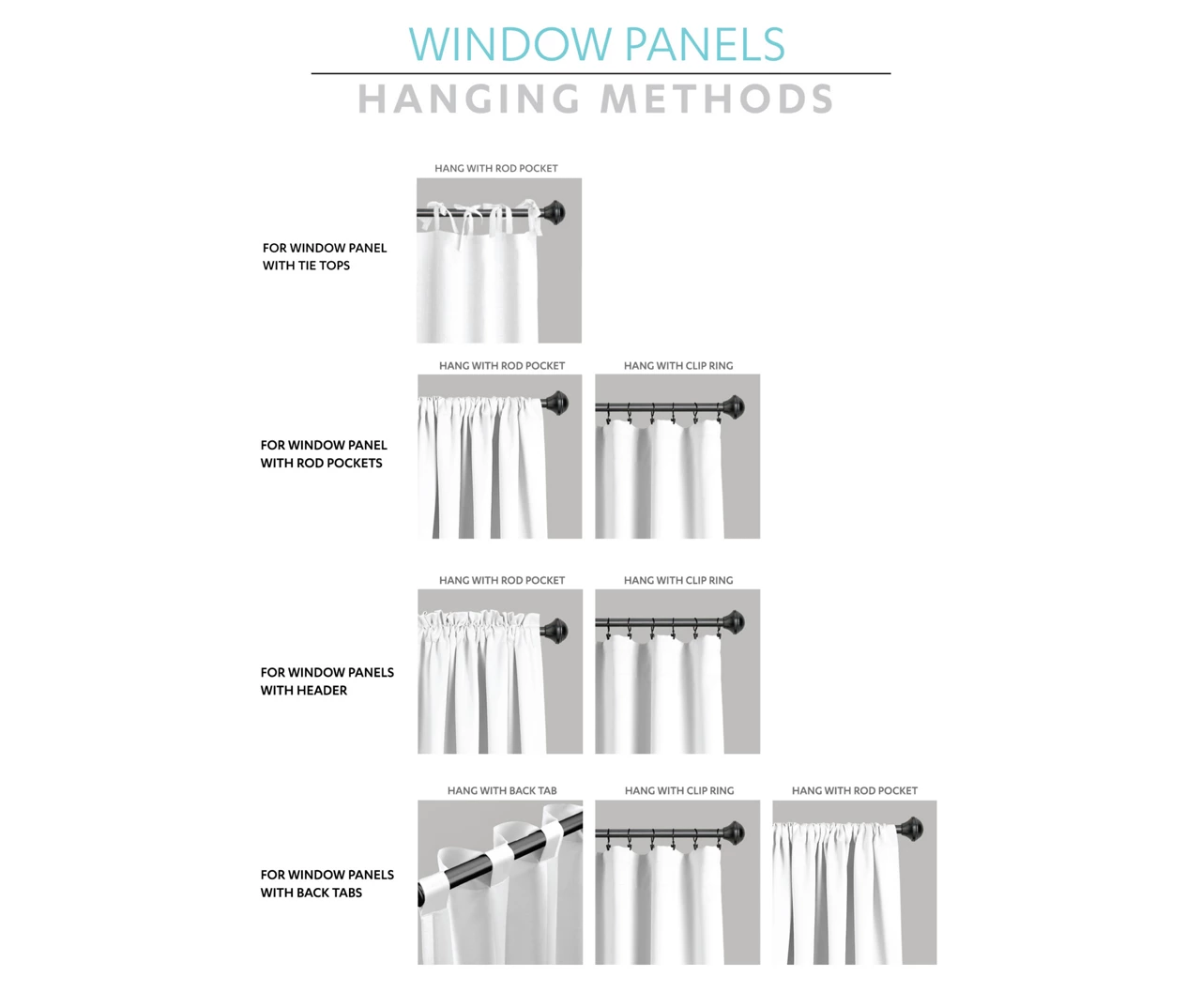 WINDOW PANELS

HANGING METHODS

FOR WINDOW PANEL WITH TIE TOPS

HANG WITH ROD POCKET

FOR WINDOW PANEL WITH ROD POCKETS

HANG WITH ROD POCKET

HANG WITH CLIP RING

FOR WINDOW PANELS WITH HEADER

HANG WITH ROD POCKET

HANG WITH CLIP RING

FOR WINDOW PANELS WITH BACK TABS

HANG WITH BACK TAB

HANG WITH CLIP RING

HANG WITH ROD POCKET