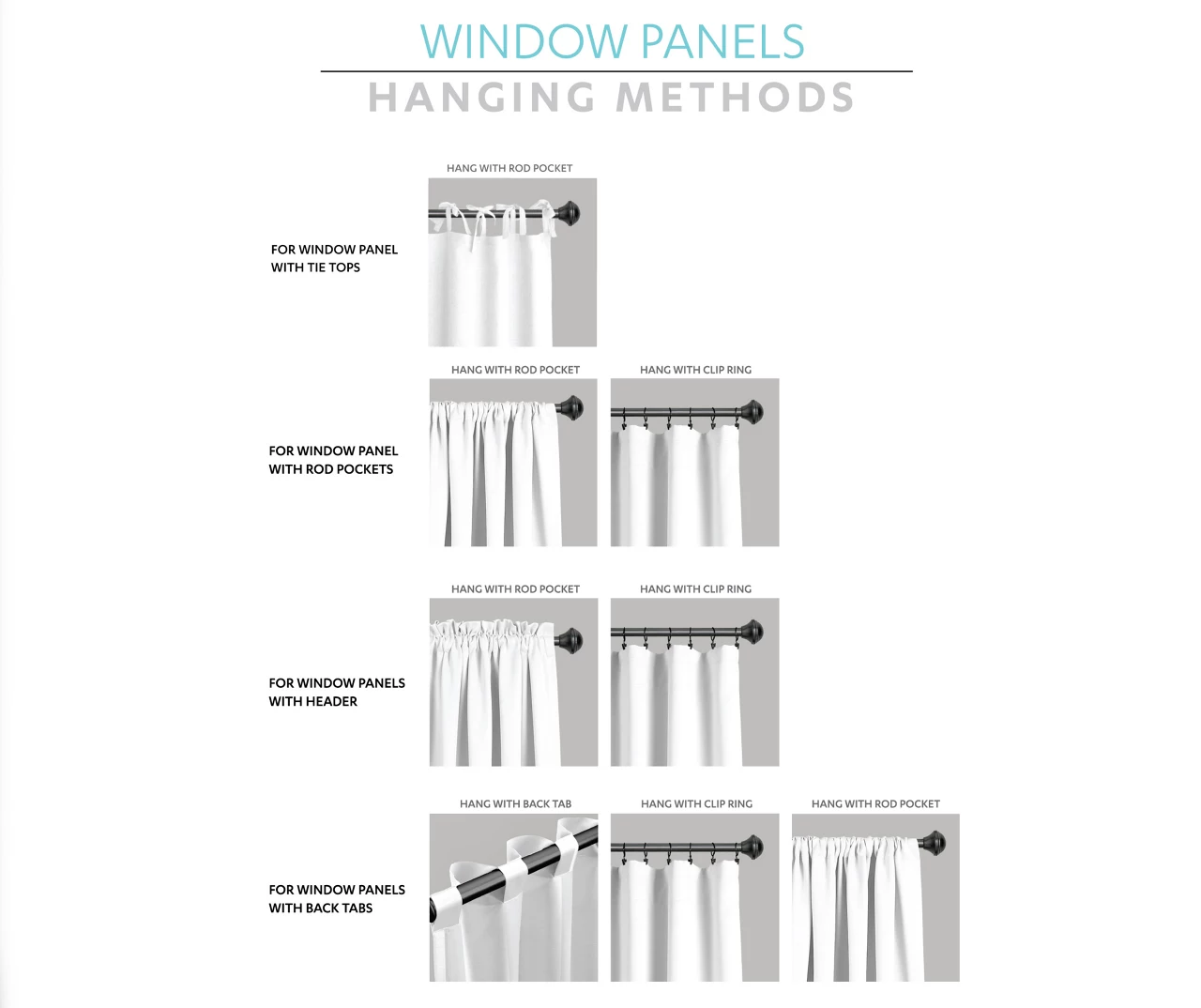 WINDOW PANELS

HANGING METHODS

FOR WINDOW PANEL WITH TIE TOPS

HANG WITH ROD POCKET

FOR WINDOW PANEL WITH ROD POCKETS

HANG WITH ROD POCKET

HANG WITH CLIP RING

FOR WINDOW PANELS WITH HEADER

HANG WITH ROD POCKET

HANG WITH CLIP RING

FOR WINDOW PANELS WITH BACK TABS

HANG WITH BACK TAB

HANG WITH CLIP RING

HANG WITH ROD POCKET